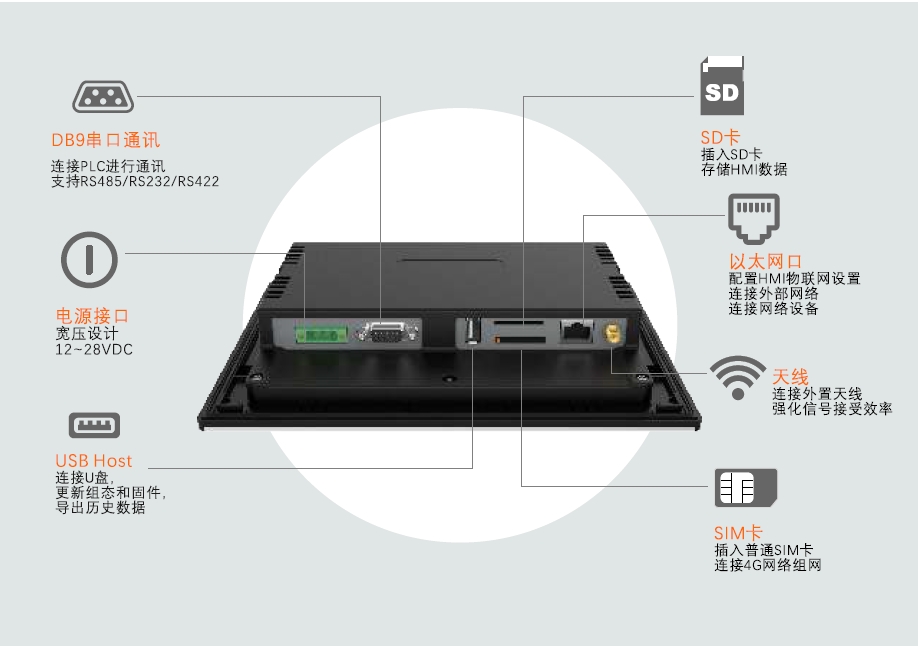 DB9串口通讯
连接PLC进行通讯
支持RS485/RS232/RS422

电源接口
宽压设计
12~28VDC

USB Host
连接U盘,
更新组态和固件,
导出历史数据

SD

SD卡
插入SD卡
存储HMI数据

以太网口
配置HMI物联网设置
连接外部网络
连接网络设备

天线
连接外置天线
强化信号接受效率

SIM卡
插入普通SIM卡
连接4G网络组网